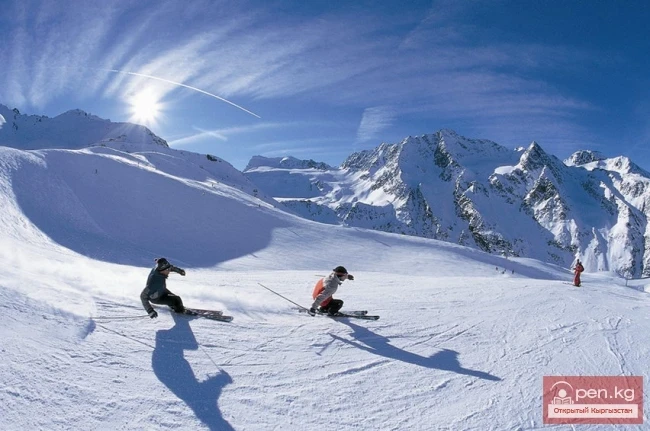 pen.kg
Открытый Кыргызстан